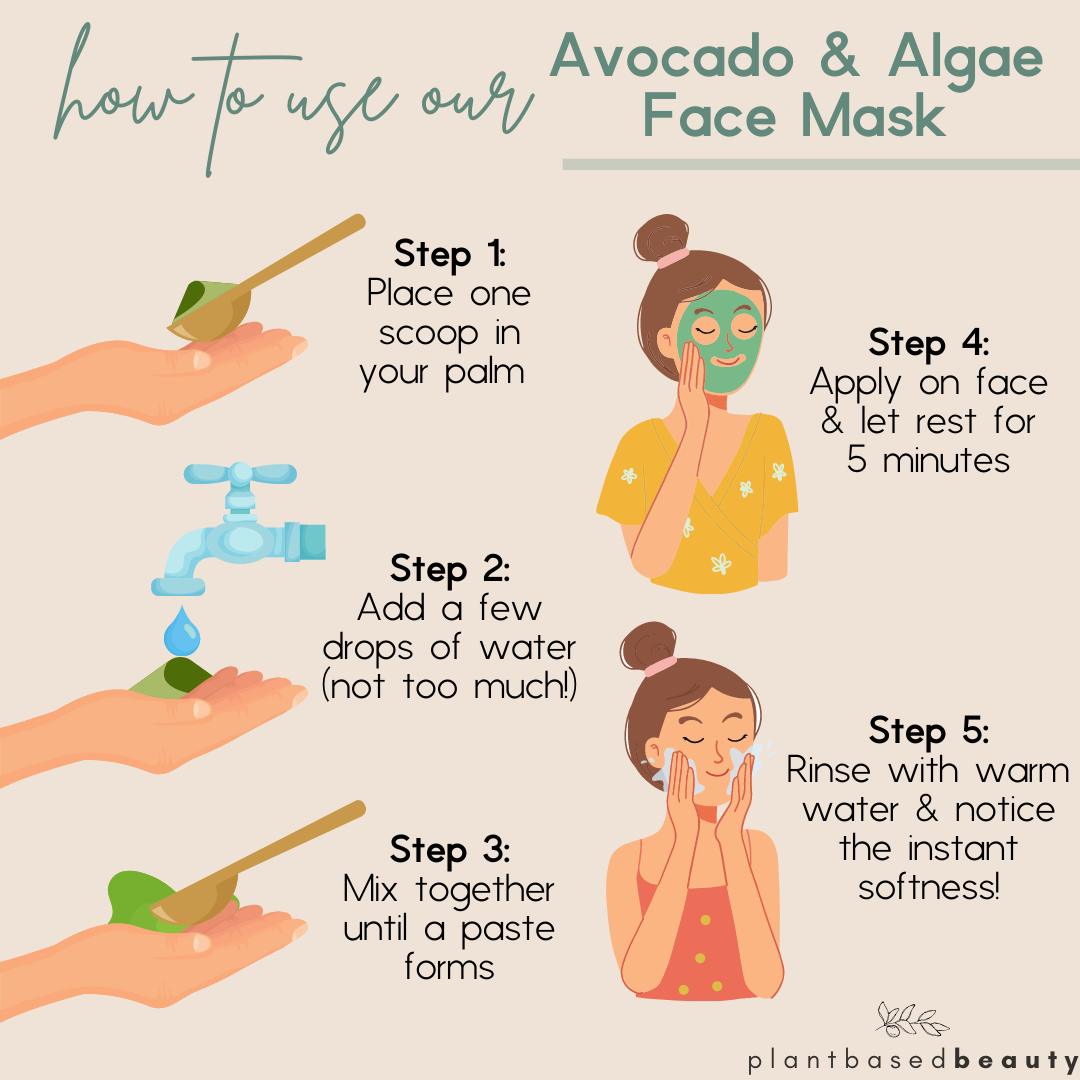 how to use our Avocado & Algae Face Mask

Step 1:
Place one scoop in your palm

Step 2:
Add a few drops of water (not too much!)

Step 3:
Mix together until a paste forms

Step 4:
Apply on face & let rest for 5 minutes

Step 5:
Rinse with warm water & notice the instant softness!

plantbasedbeauty